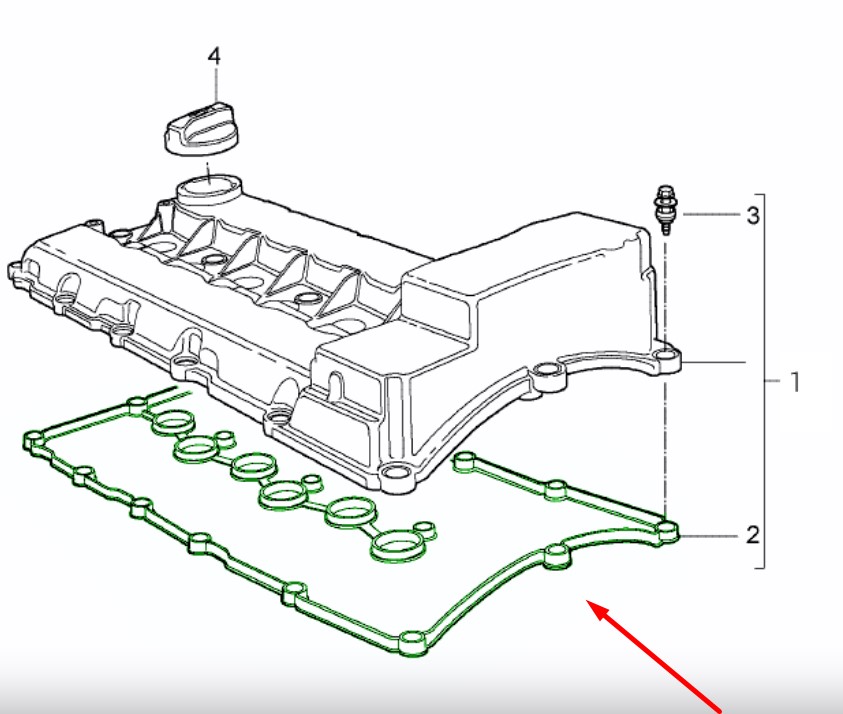 4
3
1
2